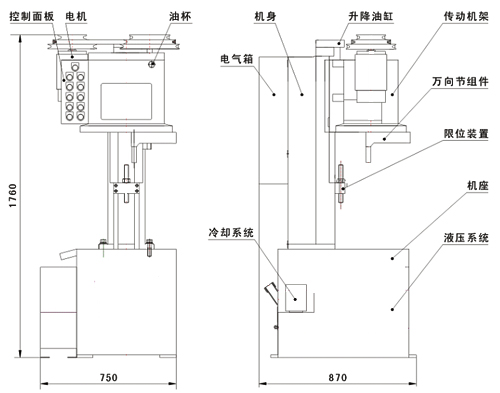 控制面板 电机 油杯

1760

750

机身 升降油缸 传动机架

电气箱

万向节组件

限位装置

机座

冷却系统

液压系统

870